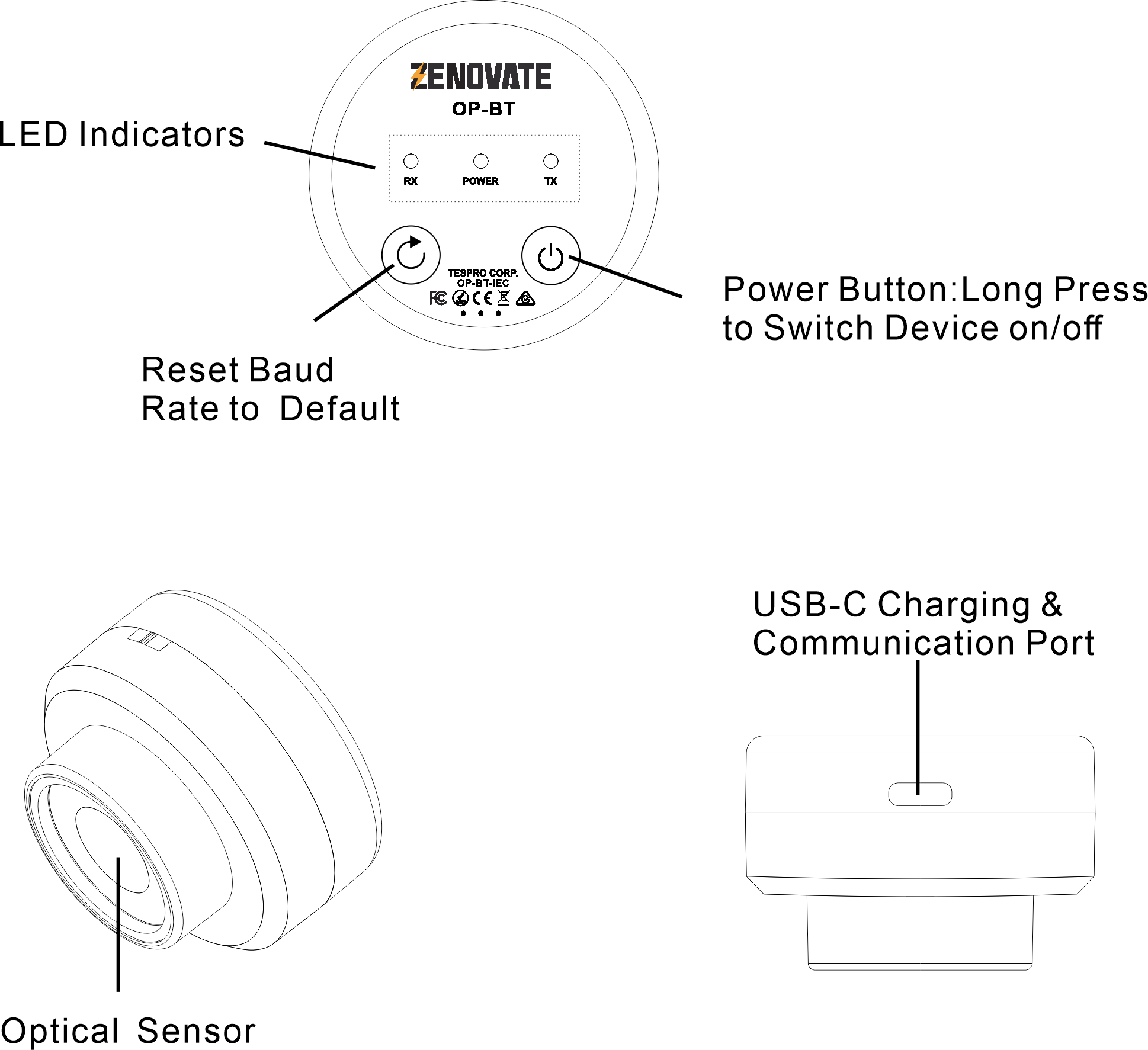 ZENOVATE
OP-BT

LED Indicators

RX POWER TX

TESPRO CORP.
OP-BT-IEC

FC CE

Power Button:Long Press to Switch Device on/off

Reset Baud Rate to Default

USB-C Charging & Communication Port

Optical Sensor