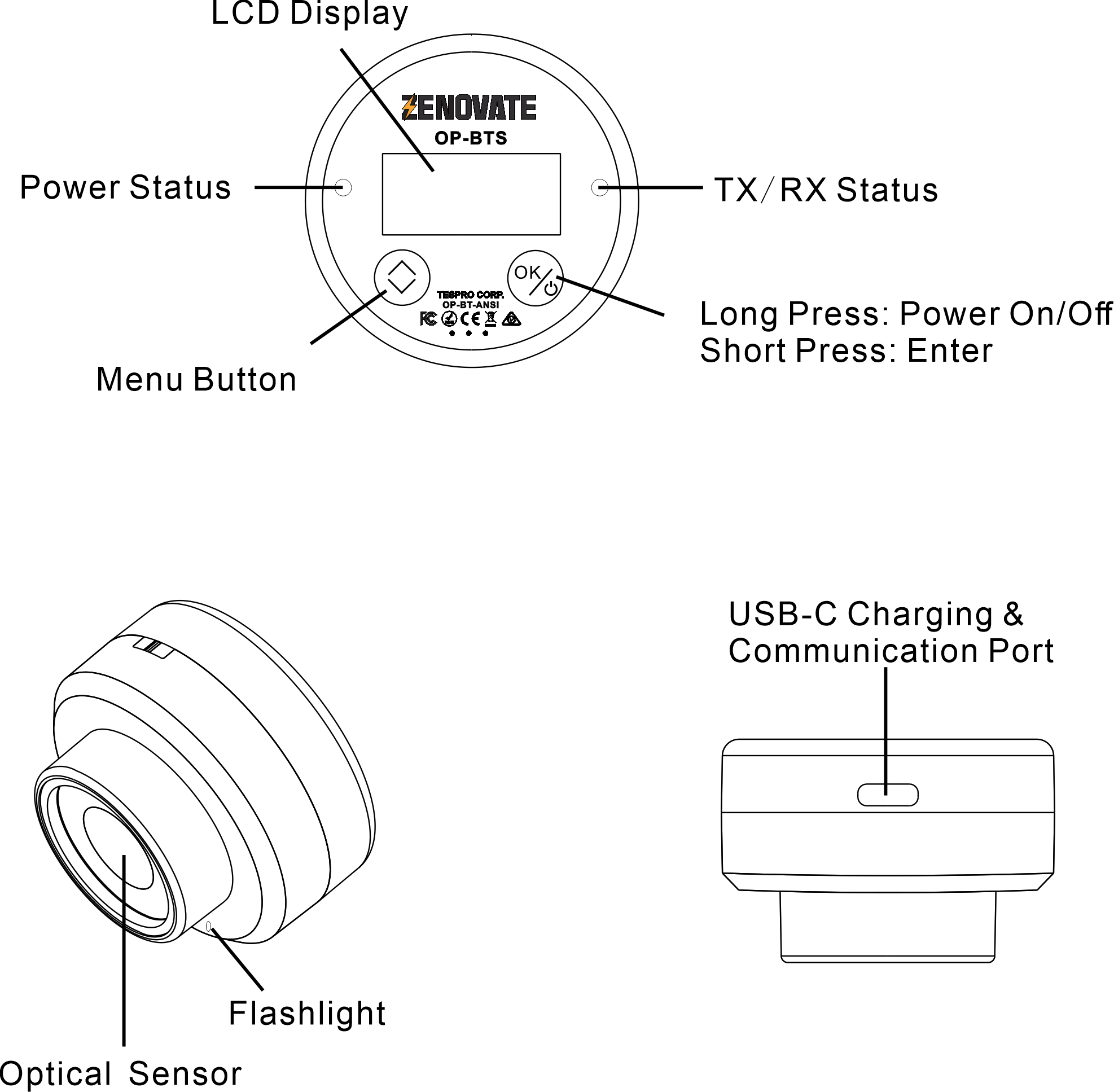 LCD Display

ZENOVATE

OP-BTS

Power Status

TX/RX Status

OK

TESPRO CORP.
OP-BT-ANSI

FC CE

Long Press: Power On/Off
Short Press: Enter

Menu Button

USB-C Charging &
Communication Port

Flashlight

Optical Sensor